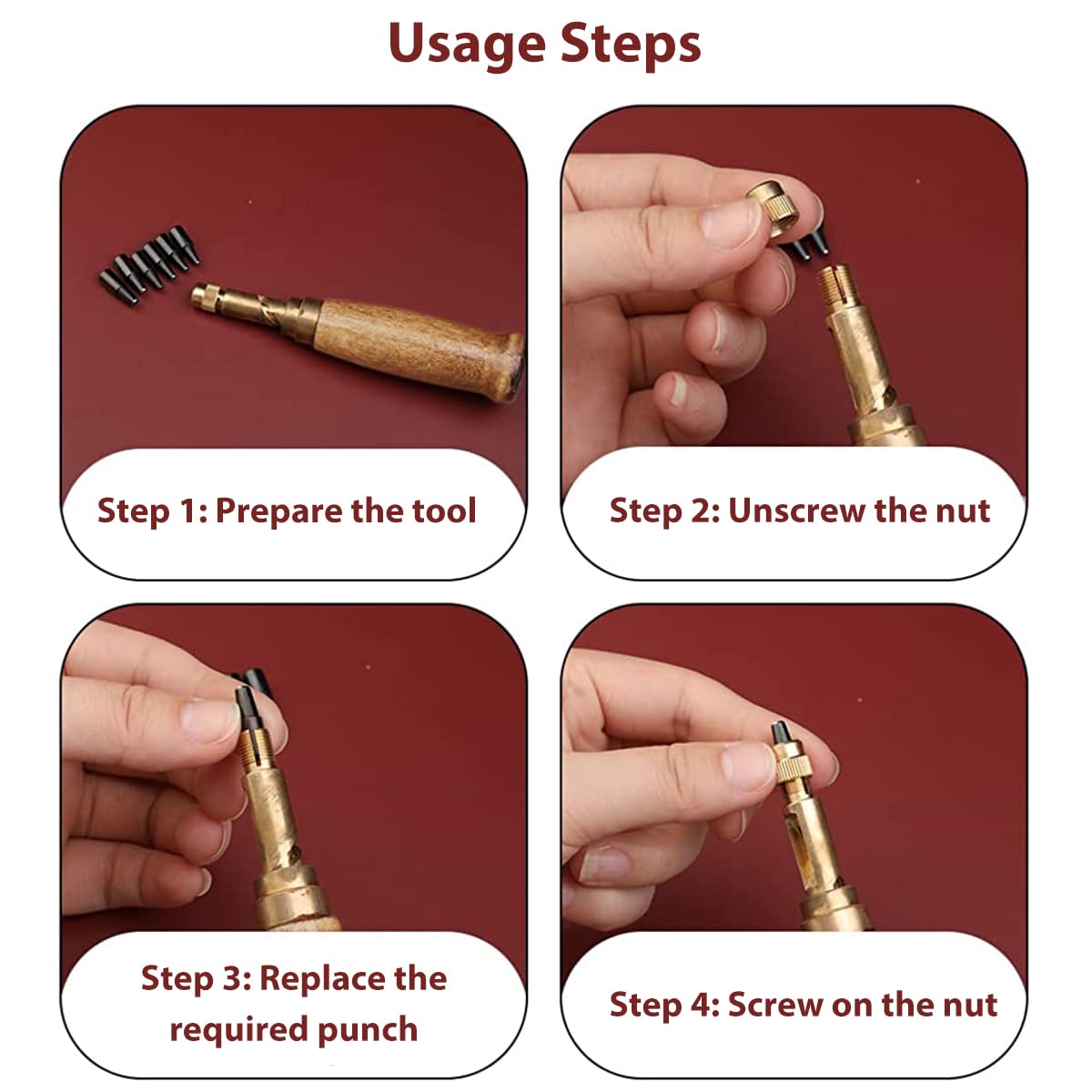 Usage Steps

Step 1: Prepare the tool

Step 2: Unscrew the nut

Step 3: Replace the required punch

Step 4: Screw on the nut